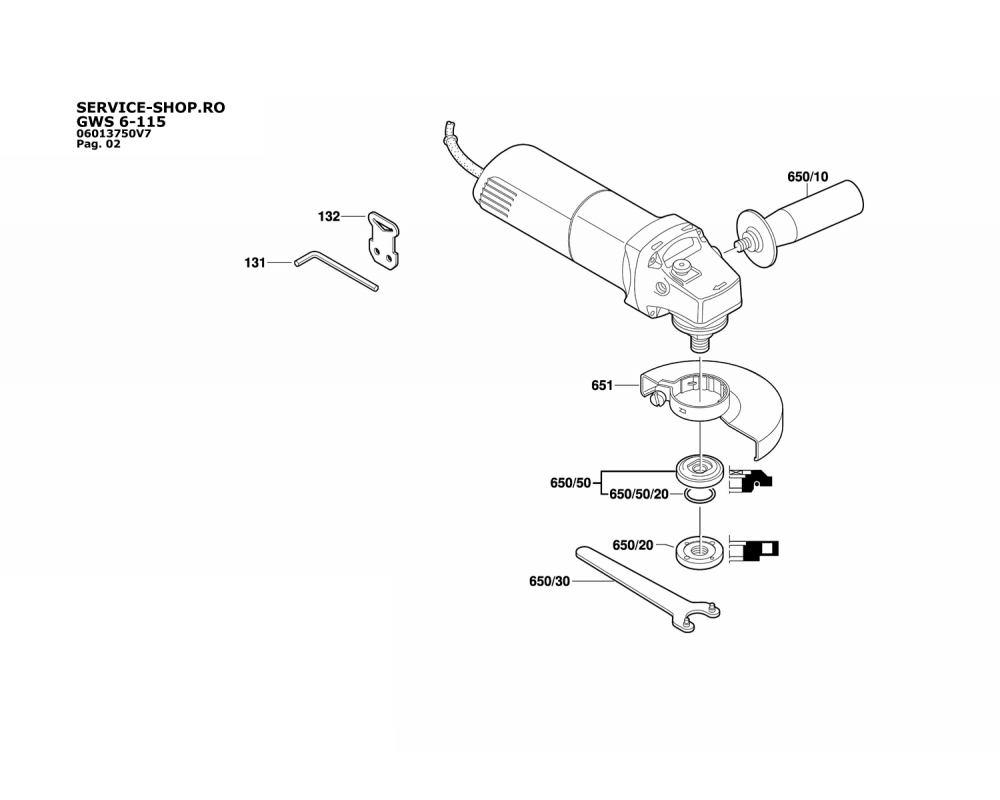 SERVICE-SHOP.RO
GWS 6-115
06013750V7
Pag. 02

132
131
650/10
651
650/50
650/50/20
650/20
650/30